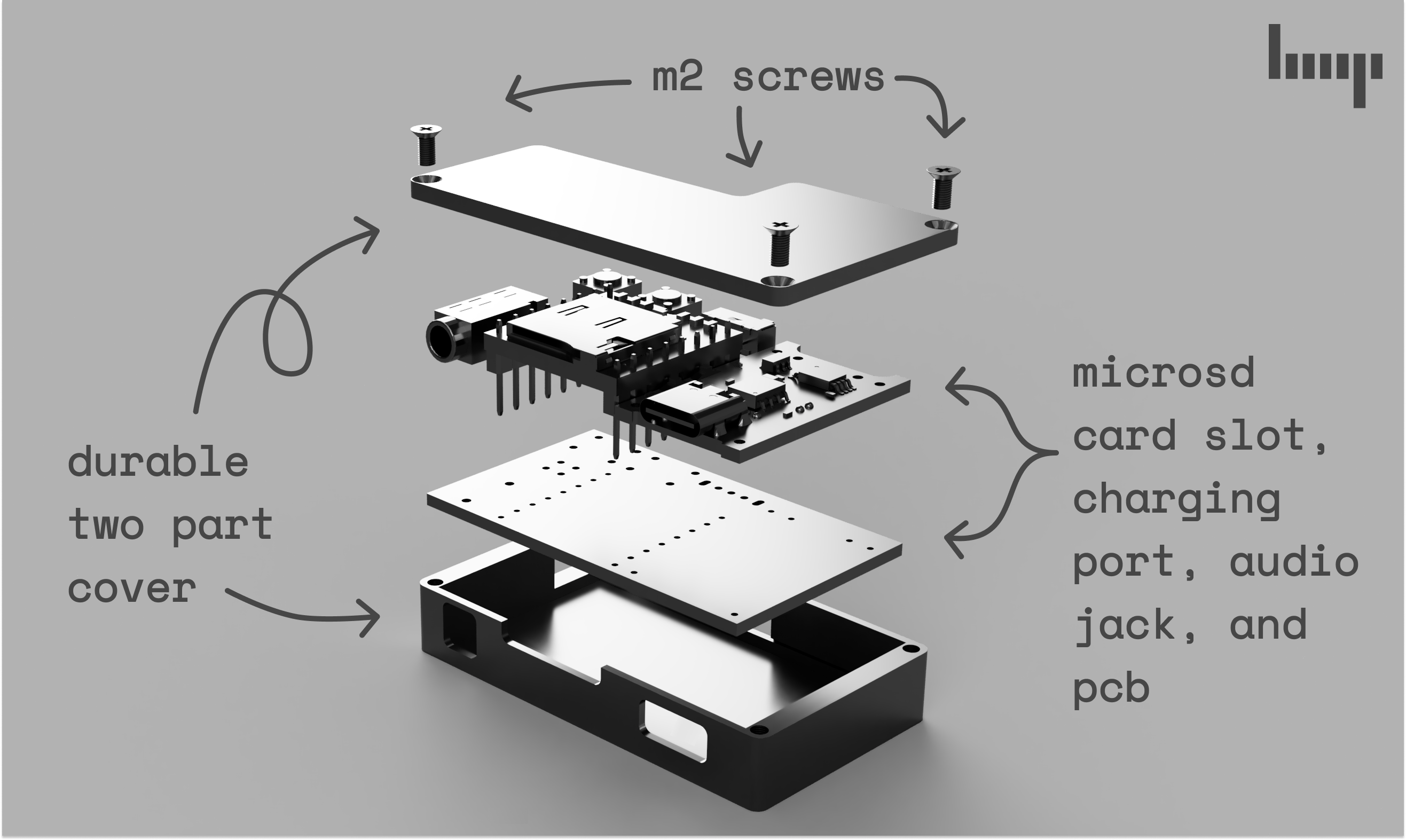 m2 screws

durable two part cover

microsd card slot, charging port, audio jack, and pcb